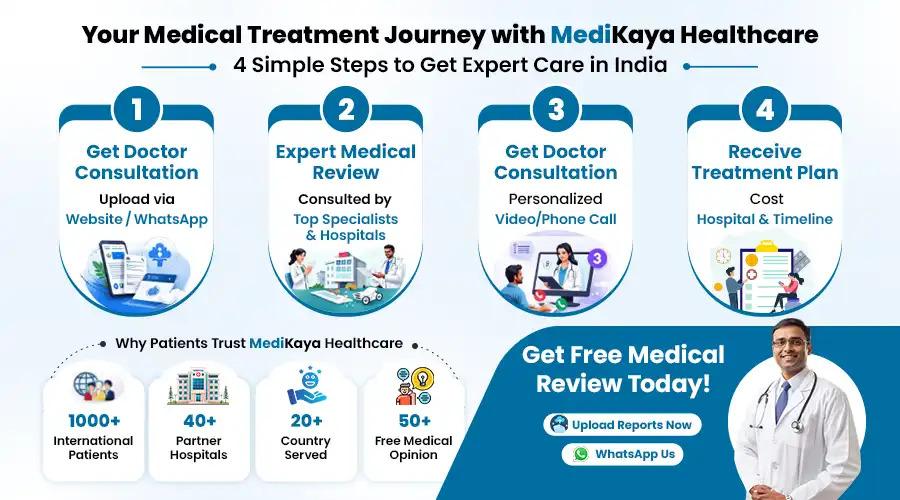 Your Medical Treatment Journey with MediKaya Healthcare

4 Simple Steps to Get Expert Care in India

1
Get Doctor Consultation
Upload via
Website / WhatsApp

2
Expert Medical Review
Consulted by
Top Specialists & Hospitals

3
Get Doctor Consultation
Personalized
Video/Phone Call

3

4
Receive Treatment Plan
Cost
Hospital & Timeline

Why Patients Trust MediKaya Healthcare

1000+
International Patients

40+
Partner Hospitals

20+
Country Served

50+
Free Medical Opinion

Get Free Medical Review Today!

Upload Reports Now

WhatsApp Us